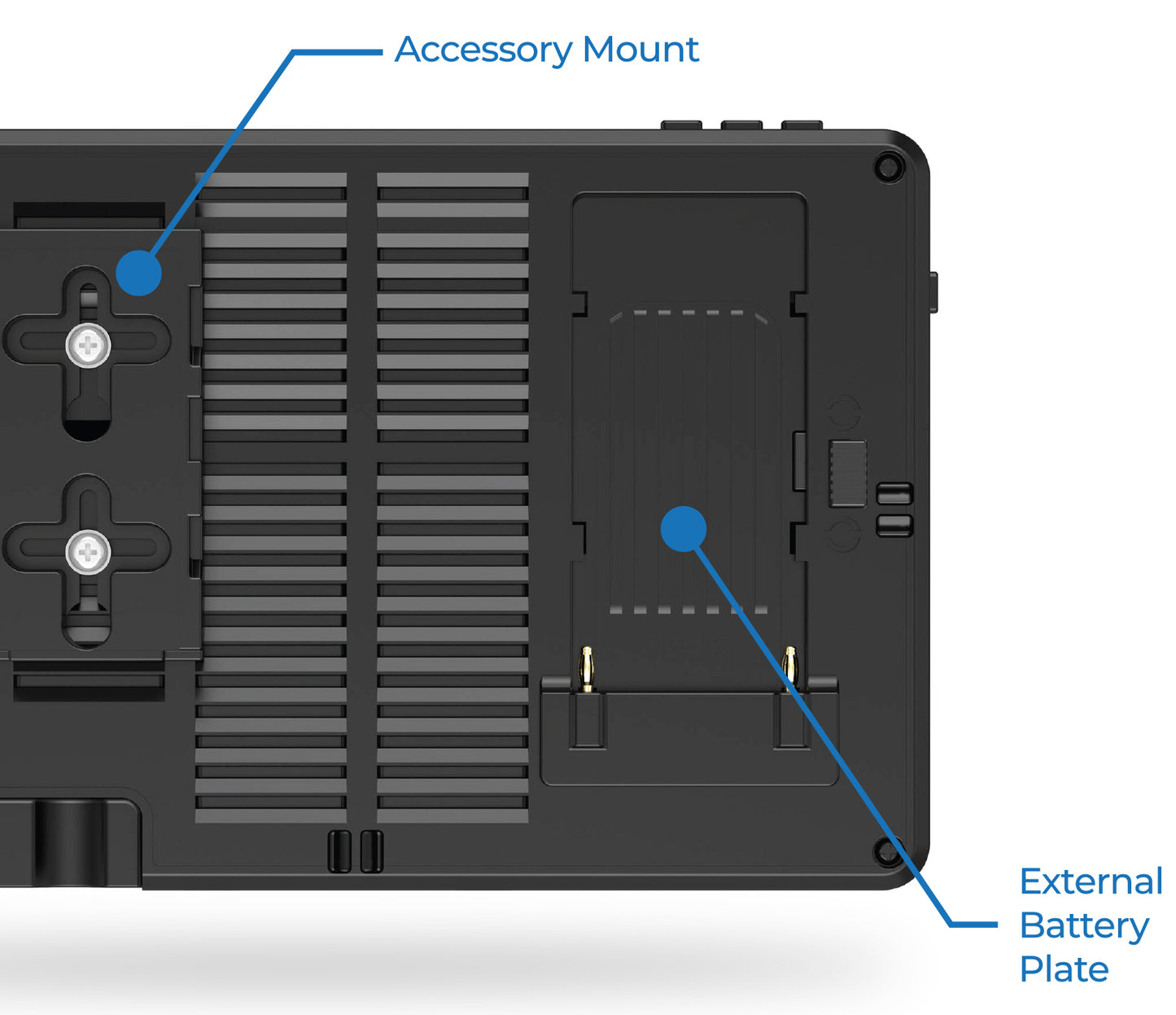 Accessory Mount

External Battery Plate